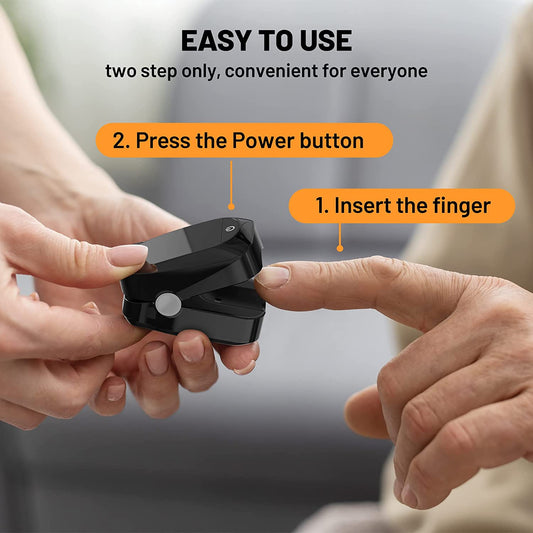 EASY TO USE
two step only, convenient for everyone

2. Press the Power button

1. Insert the finger