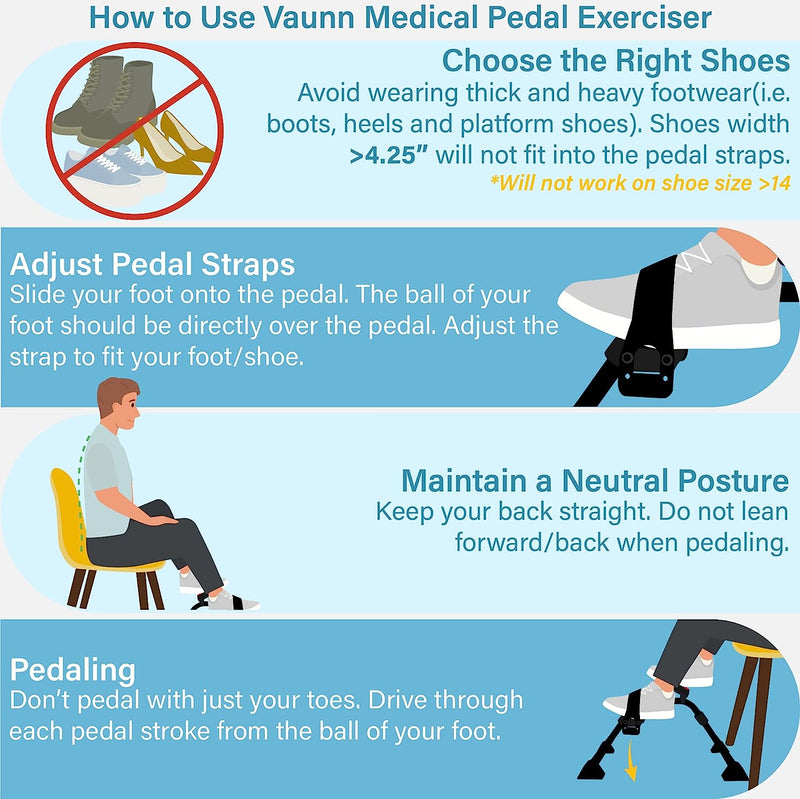 How to Use Vaunn Medical Pedal Exerciser

Choose the Right Shoes
Avoid wearing thick and heavy footwear(i.e. boots, heels and platform shoes). Shoes width >4.25" will not fit into the pedal straps.
*Will not work on shoe size >14

Adjust Pedal Straps
Slide your foot onto the pedal. The ball of your foot should be directly over the pedal. Adjust the strap to fit your foot/shoe.

Maintain a Neutral Posture
Keep your back straight. Do not lean forward/back when pedaling.

Pedaling
Don't pedal with just your toes. Drive through each pedal stroke from the ball of your foot.