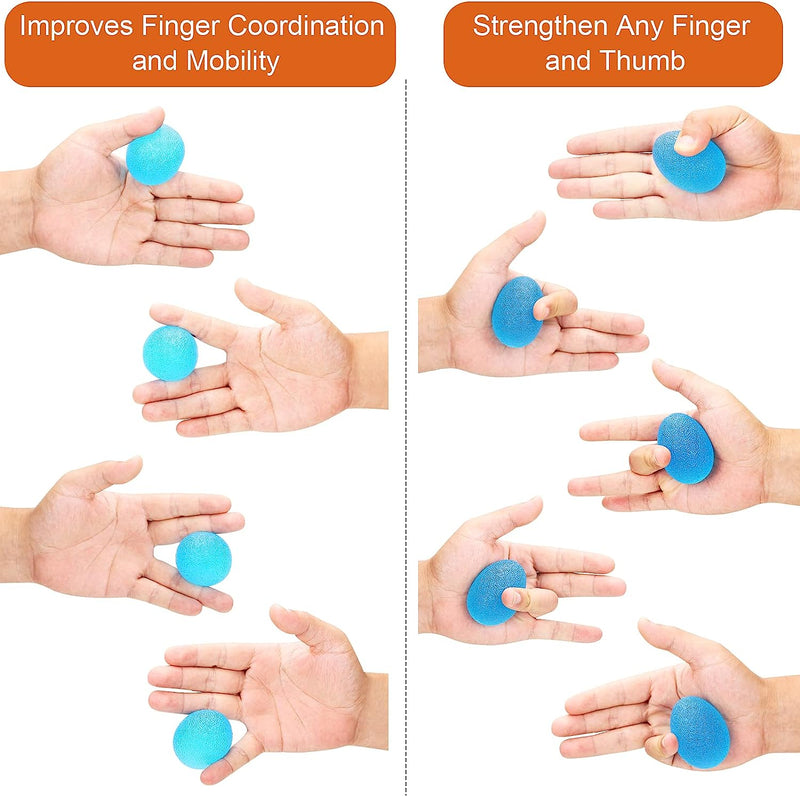 Improves Finger Coordination and Mobility

Strengthen Any Finger and Thumb