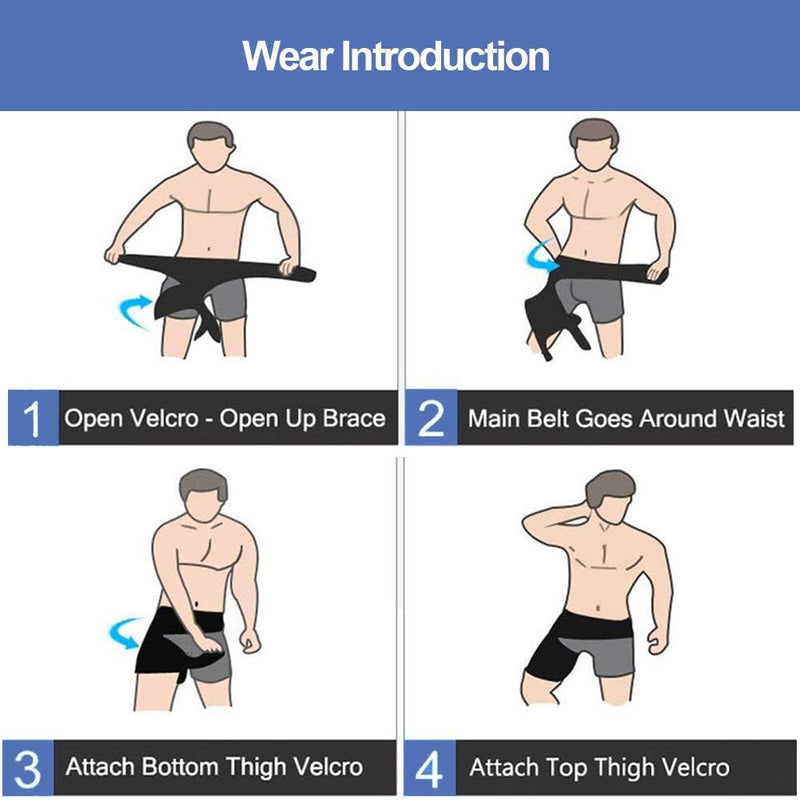 Wear Introduction

1 Open Velcro - Open Up Brace

2 Main Belt Goes Around Waist

3 Attach Bottom Thigh Velcro

4 Attach Top Thigh Velcro