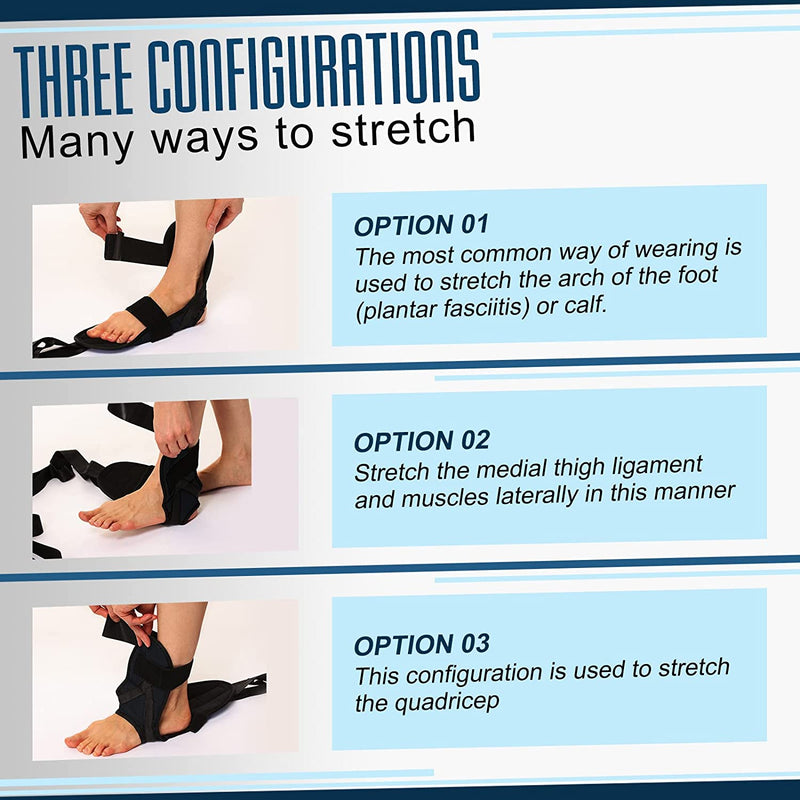 THREE CONFIGURATIONS
Many ways to stretch

OPTION 01
The most common way of wearing is used to stretch the arch of the foot (plantar fasciitis) or calf.

OPTION 02
Stretch the medial thigh ligament and muscles laterally in this manner

OPTION 03
This configuration is used to stretch the quadricep