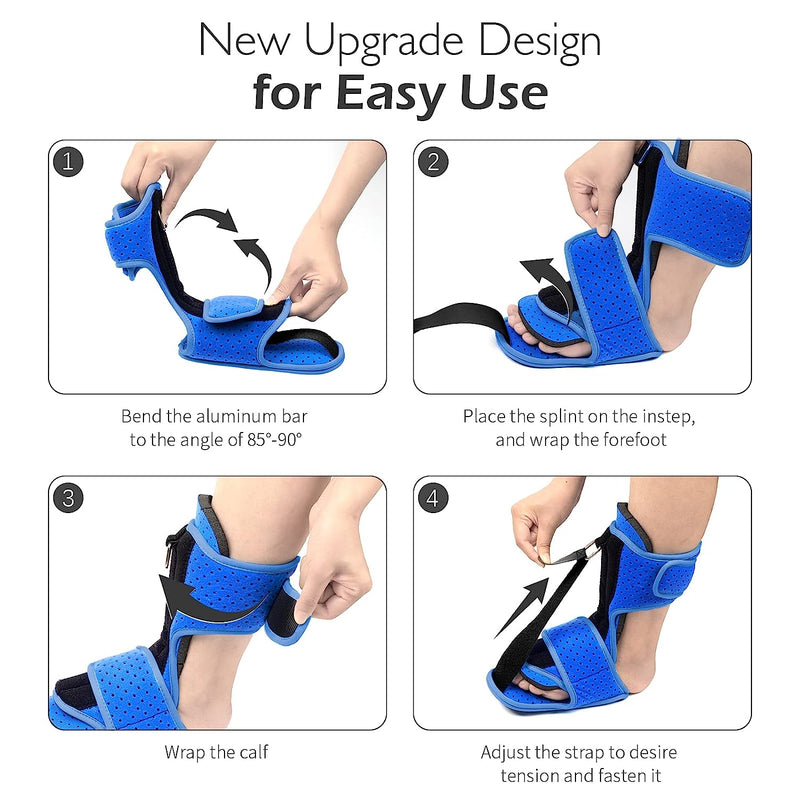 New Upgrade Design
for Easy Use

1
Bend the aluminum bar to the angle of 85°-90°

2
Place the splint on the instep, and wrap the forefoot

3
Wrap the calf

4
Adjust the strap to desire tension and fasten it