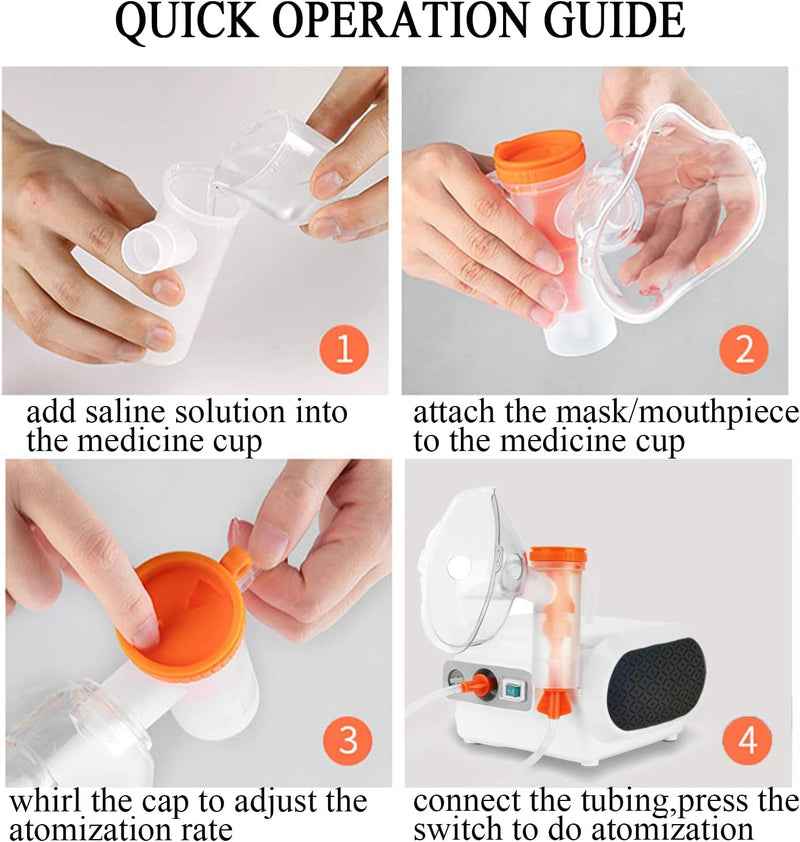 QUICK OPERATION GUIDE

1

add saline solution into the medicine cup

2

attach the mask/mouthpiece to the medicine cup

3

whirl the cap to adjust the atomization rate

4

connect the tubing,press the switch to do atomization