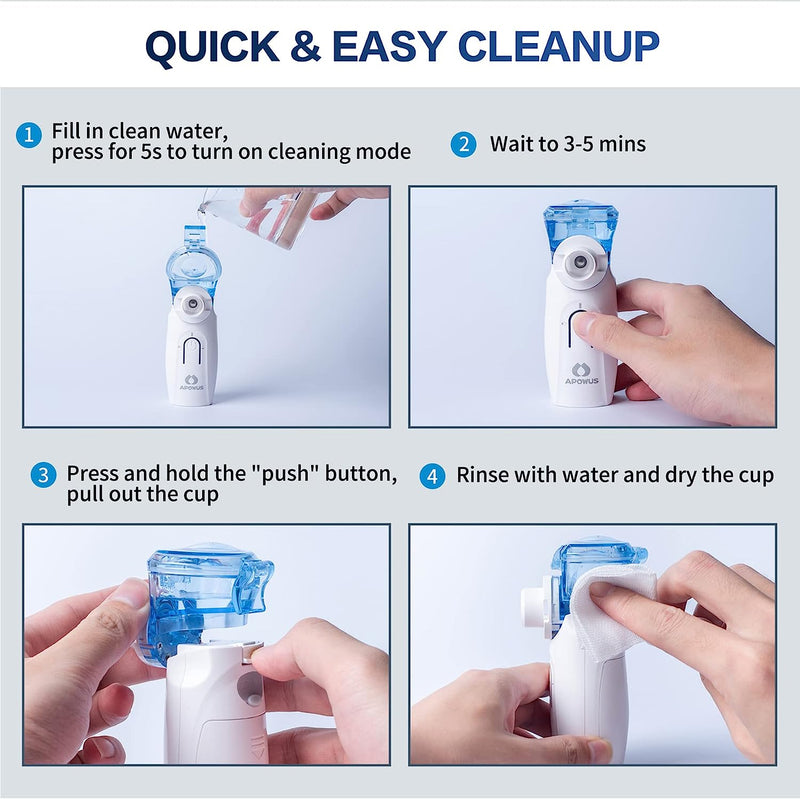 QUICK & EASY CLEANUP

1 Fill in clean water, press for 5s to turn on cleaning mode

2 Wait to 3-5 mins

APOWUS

APOWUS

3 Press and hold the "push" button, pull out the cup

4 Rinse with water and dry the cup