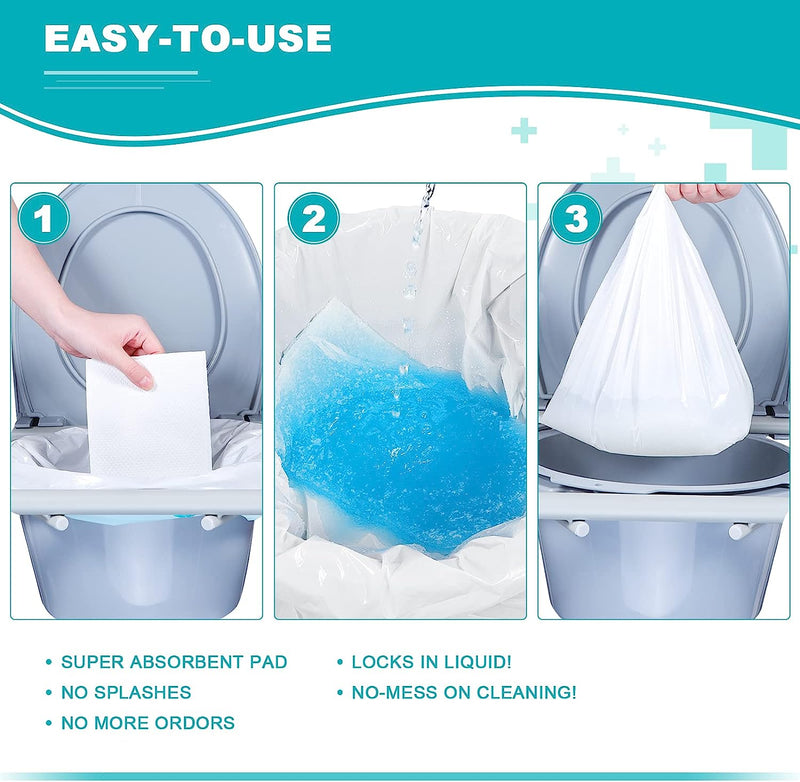 EASY-TO-USE

1

2

3

• SUPER ABSORBENT PAD
• NO SPLASHES
• NO MORE ORDORS

• LOCKS IN LIQUID!
• NO-MESS ON CLEANING!