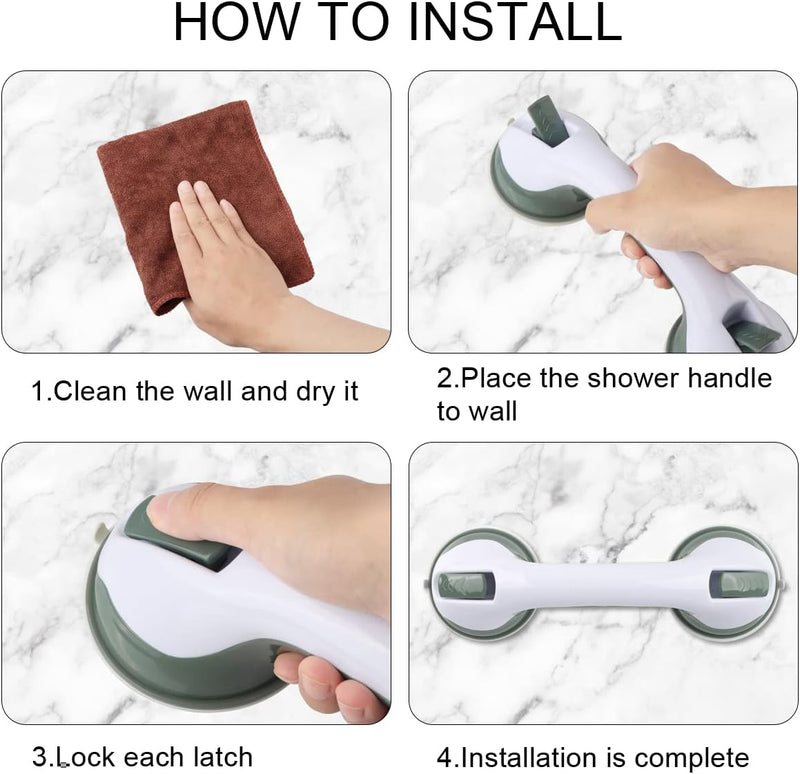 HOW TO INSTALL

1.Clean the wall and dry it

2.Place the shower handle to wall

3.Lock each latch

4.Installation is complete