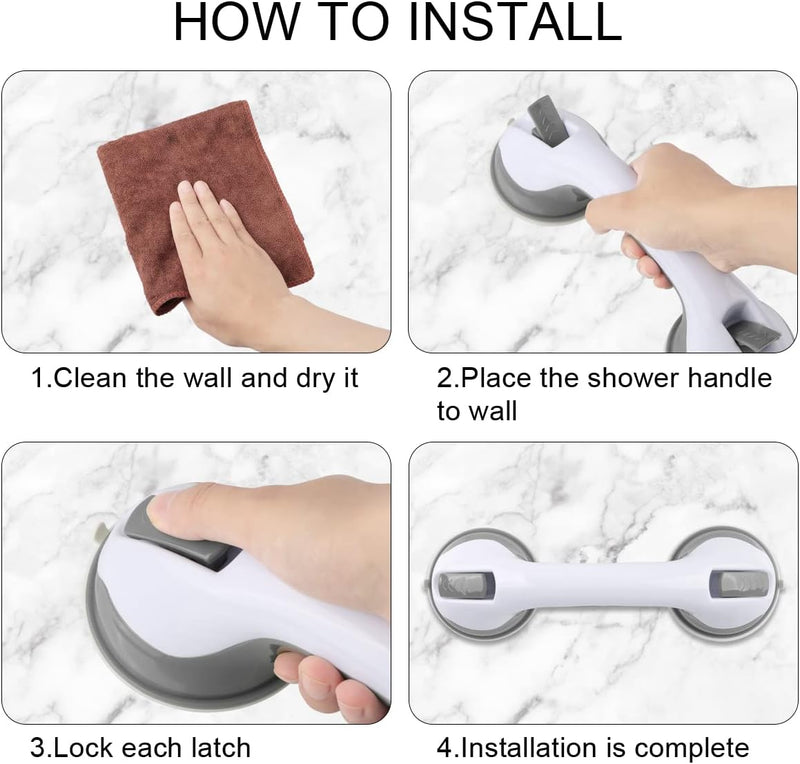 HOW TO INSTALL

1.Clean the wall and dry it

2.Place the shower handle to wall

3.Lock each latch

4.Installation is complete