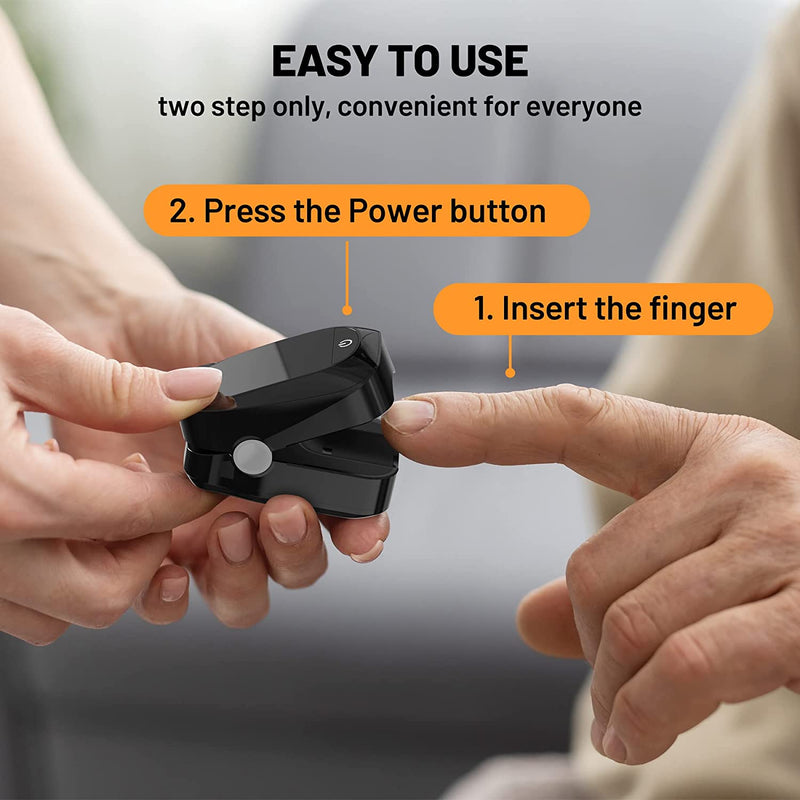 EASY TO USE
two step only, convenient for everyone

2. Press the Power button

1. Insert the finger