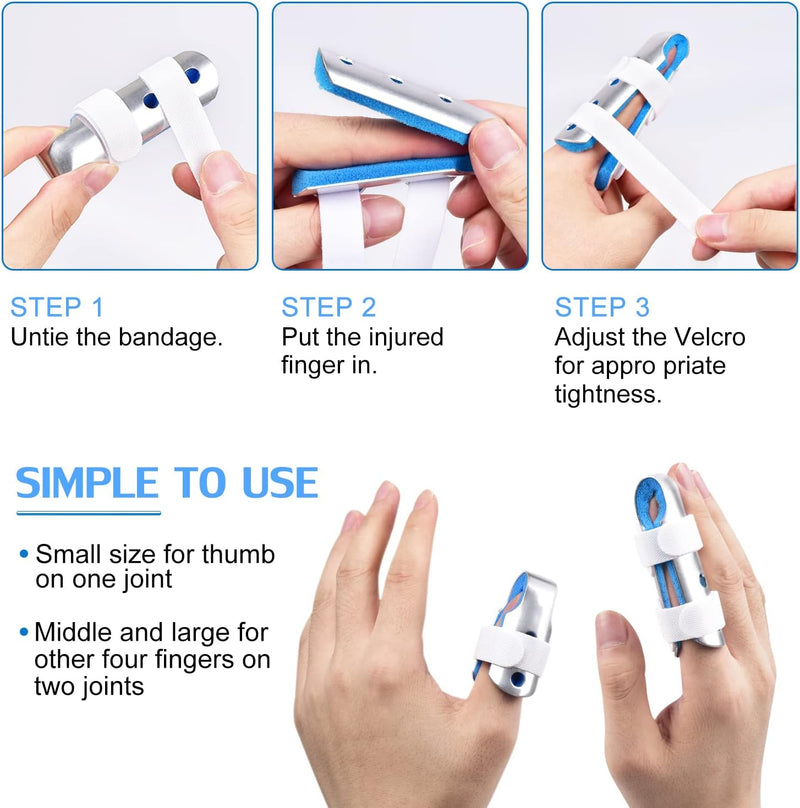 STEP 1
Untie the bandage.

STEP 2
Put the injured finger in.

STEP 3
Adjust the Velcro for appro priate tightness.

SIMPLE TO USE

• Small size for thumb on one joint

• Middle and large for other four fingers on two joints