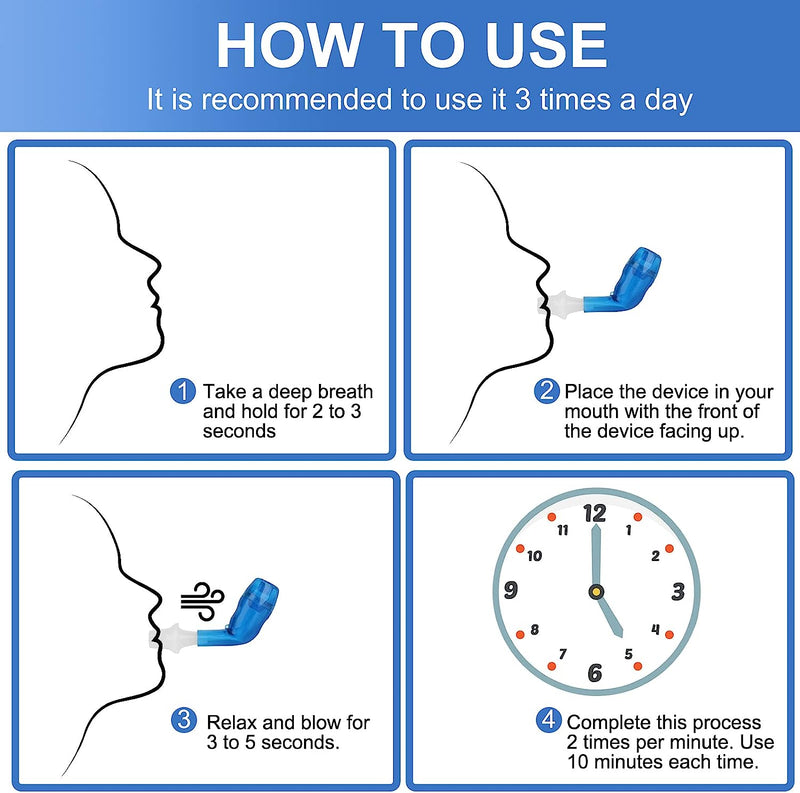 HOW TO USE

It is recommended to use it 3 times a day

1 Take a deep breath and hold for 2 to 3 seconds

2 Place the device in your mouth with the front of the device facing up.

3 Relax and blow for 3 to 5 seconds.

12 1 2 3 4 5 6 7 8 9 10 11

4 Complete this process 2 times per minute. Use 10 minutes each time.