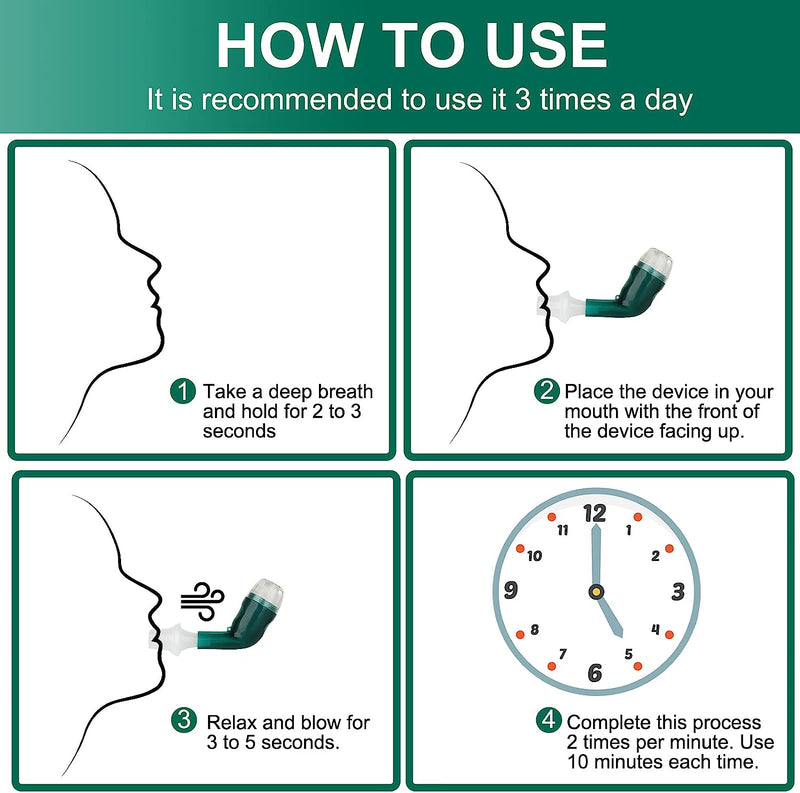 HOW TO USE
It is recommended to use it 3 times a day

1 Take a deep breath and hold for 2 to 3 seconds

2 Place the device in your mouth with the front of the device facing up.

3 Relax and blow for 3 to 5 seconds.

12 1 2 3 4 5 6 7 8 9 10 11

4 Complete this process 2 times per minute. Use 10 minutes each time.