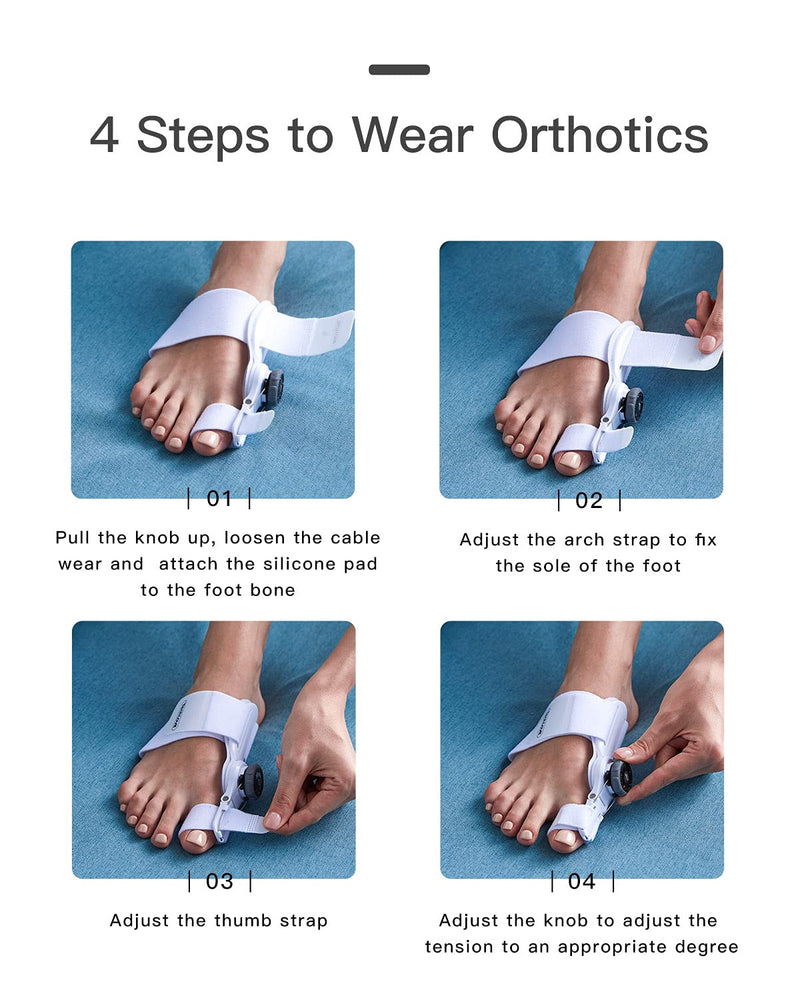 4 Steps to Wear Orthotics

| 01 |

Pull the knob up, loosen the cable wear and attach the silicone pad to the foot bone

| 02 |

Adjust the arch strap to fix the sole of the foot

| 03 |

Adjust the thumb strap

| 04 |

Adjust the knob to adjust the tension to an appropriate degree