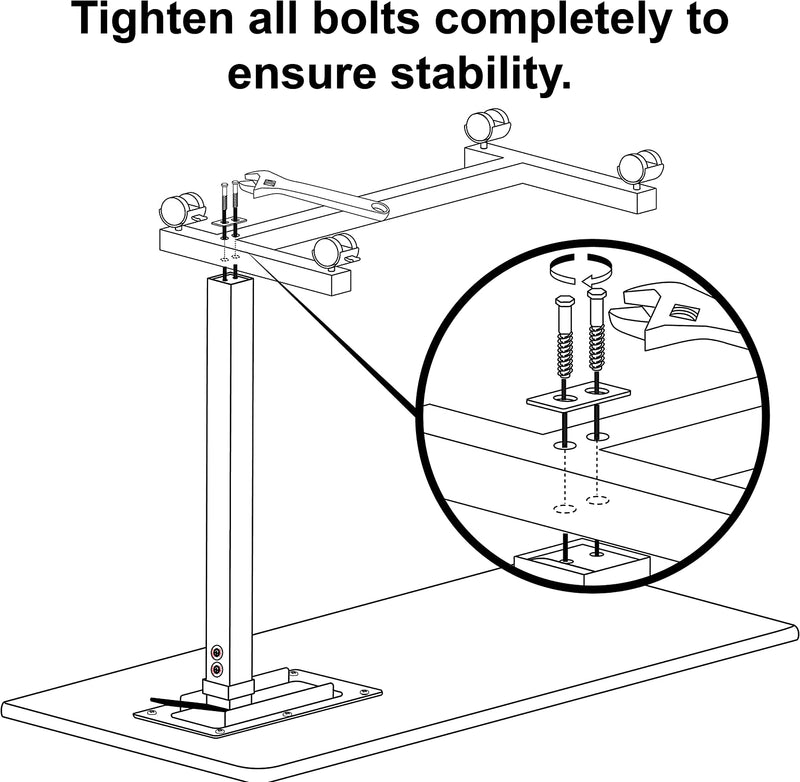 Tighten all bolts completely to ensure stability.