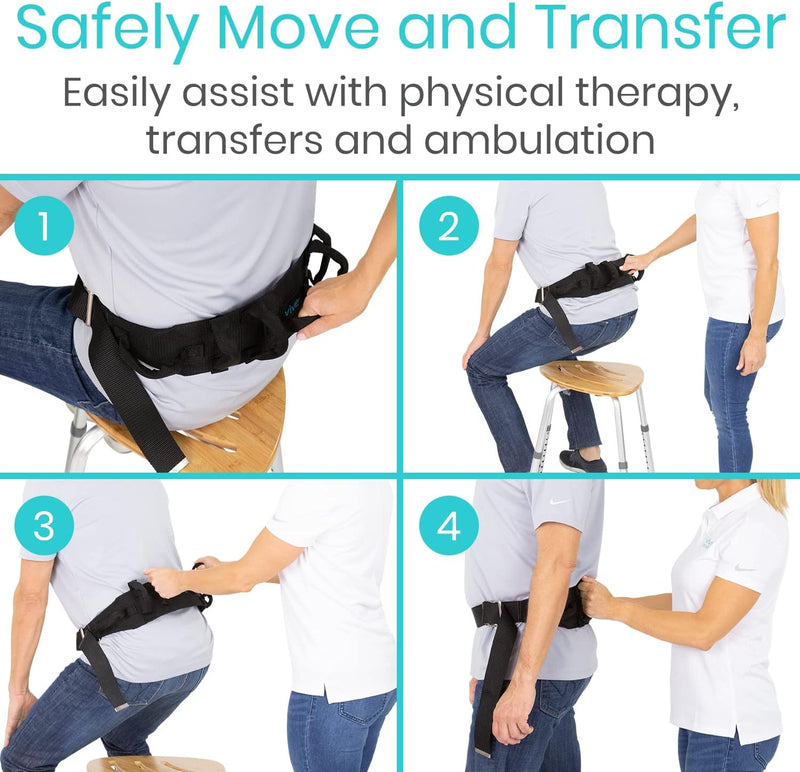 Safely Move and Transfer
Easily assist with physical therapy, transfers and ambulation

1

vive

2

3

4